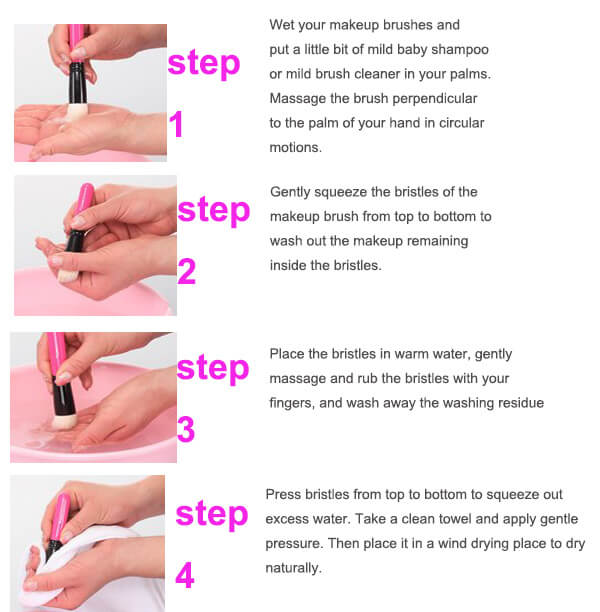 step
1

Wet your makeup brushes and put a little bit of mild baby shampoo or mild brush cleaner in your palms. Massage the brush perpendicular to the palm of your hand in circular motions.

step
2

Gently squeeze the bristles of the makeup brush from top to bottom to wash out the makeup remaining inside the bristles.

step
3

Place the bristles in warm water, gently massage and rub the bristles with your fingers, and wash away the washing residue

step
4

Press bristles from top to bottom to squeeze out excess water. Take a clean towel and apply gentle pressure. Then place it in a wind drying place to dry naturally.